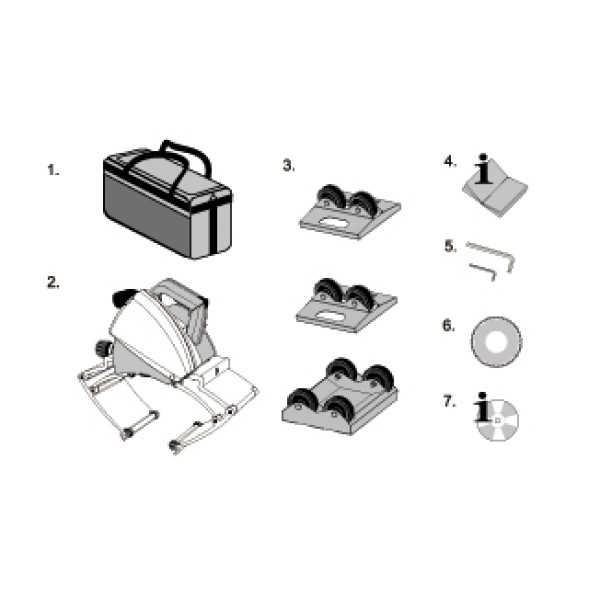 1.

2.

3.

4.

5.

6.

7.